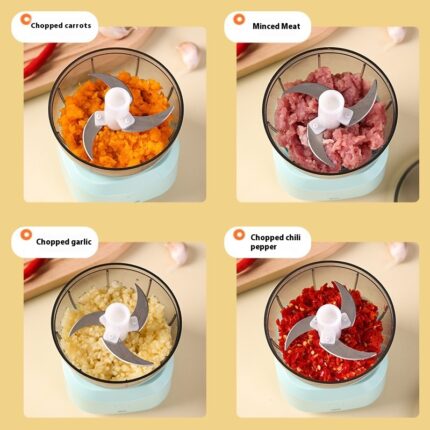 Chopped carrots

Minced Meat

Chopped garlic

Chopped chili pepper